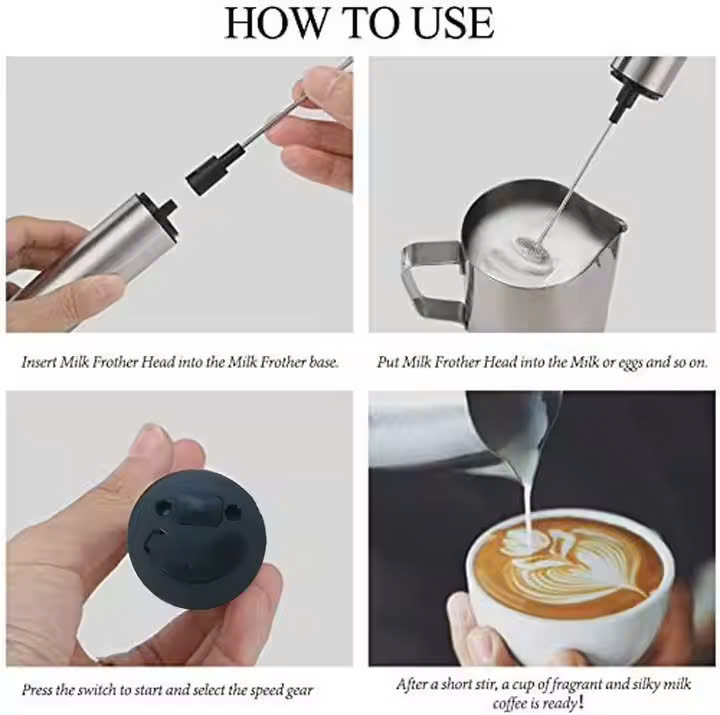 HOW TO USE

Insert Milk Frother Head into the Milk Frother base.

Put Milk Frother Head into the Milk or eggs and so on.

Press the switch to start and select the speed gear

After a short stir, a cup of fragrant and silky milk coffee is ready!